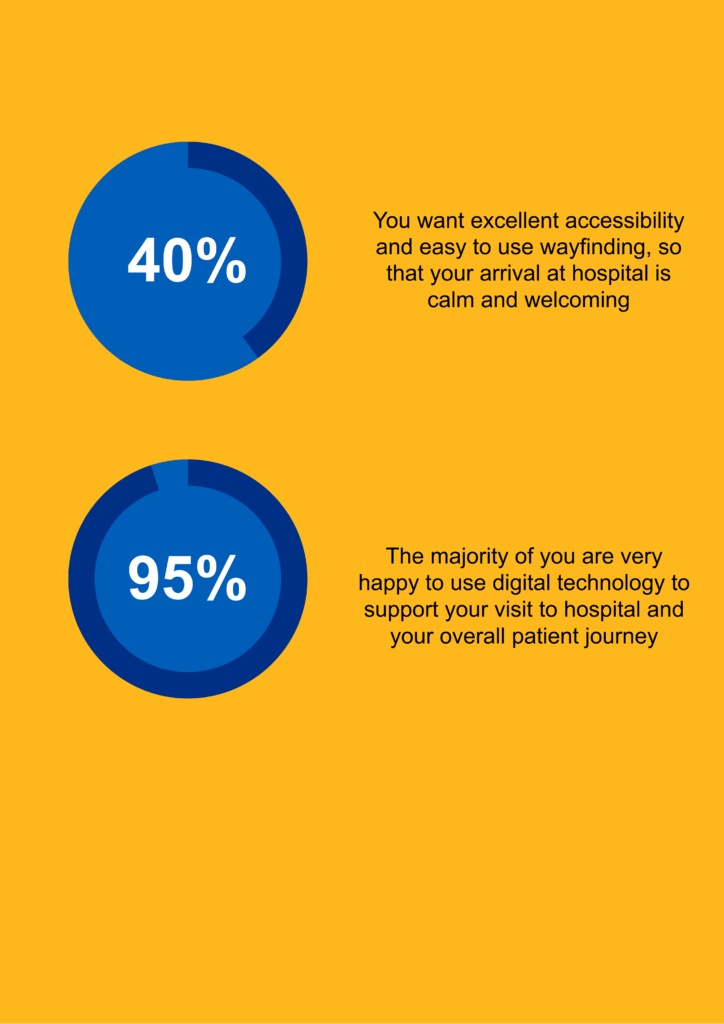 40%

You want excellent accessibility and easy to use wayfinding, so that your arrival at hospital is calm and welcoming

95%

The majority of you are very happy to use digital technology to support your visit to hospital and your overall patient journey