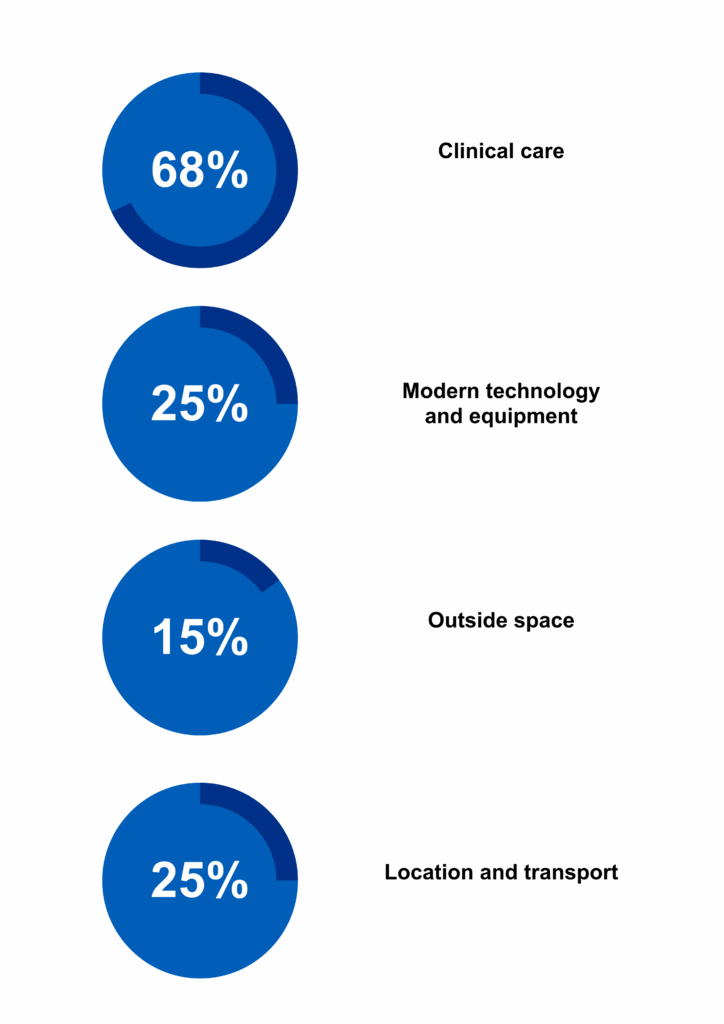 68%

Clinical care

25%

Modern technology and equipment

15%

Outside space

25%

Location and transport