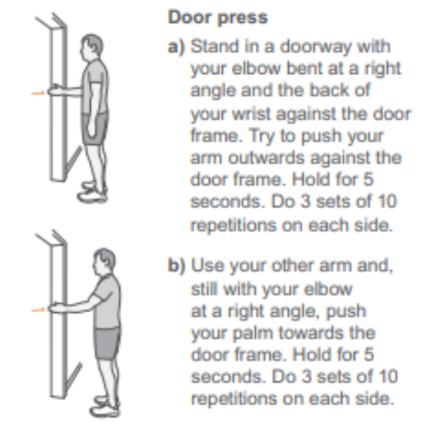 Door press

a) Stand in a doorway with your elbow bent at a right angle and the back of your wrist against the door frame. Try to push your arm outwards against the door frame. Hold for 5 seconds. Do 3 sets of 10 repetitions on each side.

b) Use your other arm and, still with your elbow at a right angle, push your palm towards the door frame. Hold for 5 seconds. Do 3 sets of 10 repetitions on each side.