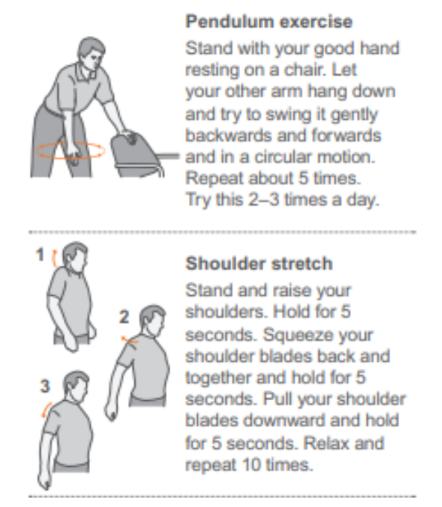 Pendulum exercise
Stand with your good hand resting on a chair. Let your other arm hang down and try to swing it gently backwards and forwards and in a circular motion. Repeat about 5 times. Try this 2–3 times a day.

1

2

3

Shoulder stretch
Stand and raise your shoulders. Hold for 5 seconds. Squeeze your shoulder blades back and together and hold for 5 seconds. Pull your shoulder blades downward and hold for 5 seconds. Relax and repeat 10 times.